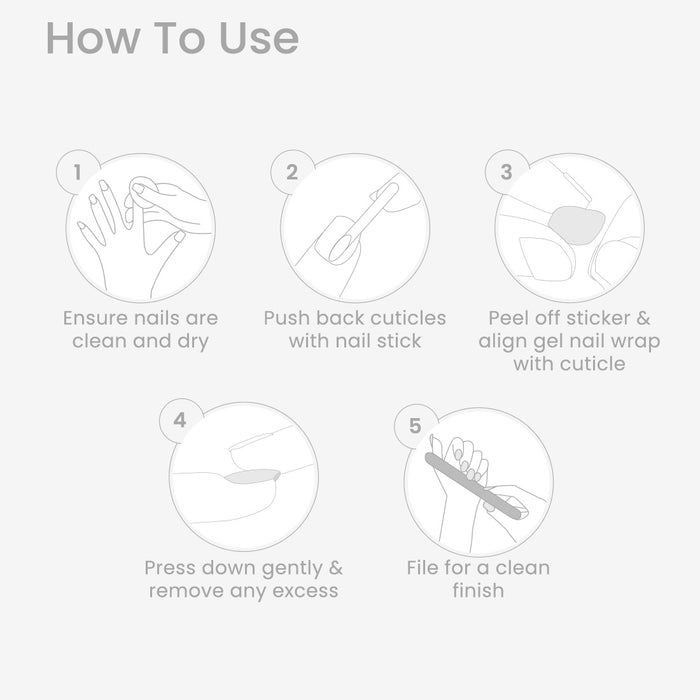 How To Use

1
Ensure nails are clean and dry

2
Push back cuticles with nail stick

3
Peel off sticker & align gel nail wrap with cuticle

4
Press down gently & remove any excess

5
File for a clean finish