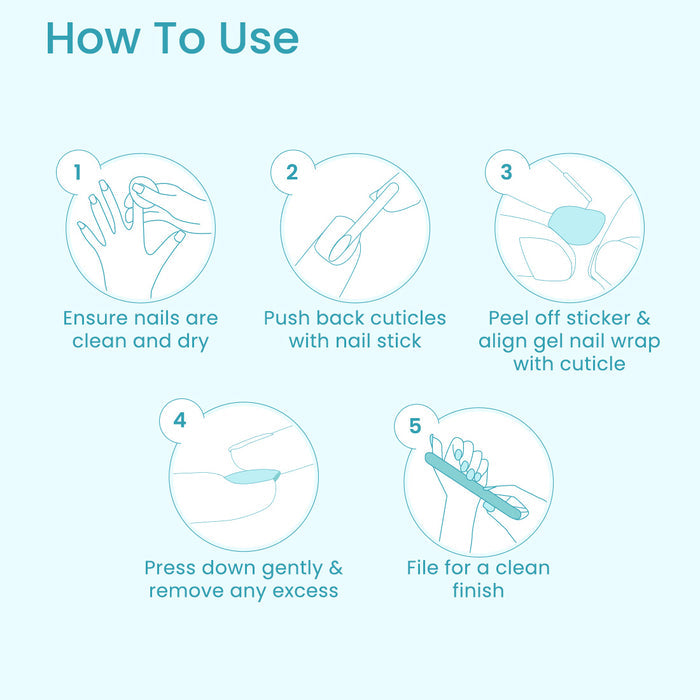 How To Use

1

Ensure nails are clean and dry

2

Push back cuticles with nail stick

3

Peel off sticker & align gel nail wrap with cuticle

4

Press down gently & remove any excess

5

File for a clean finish