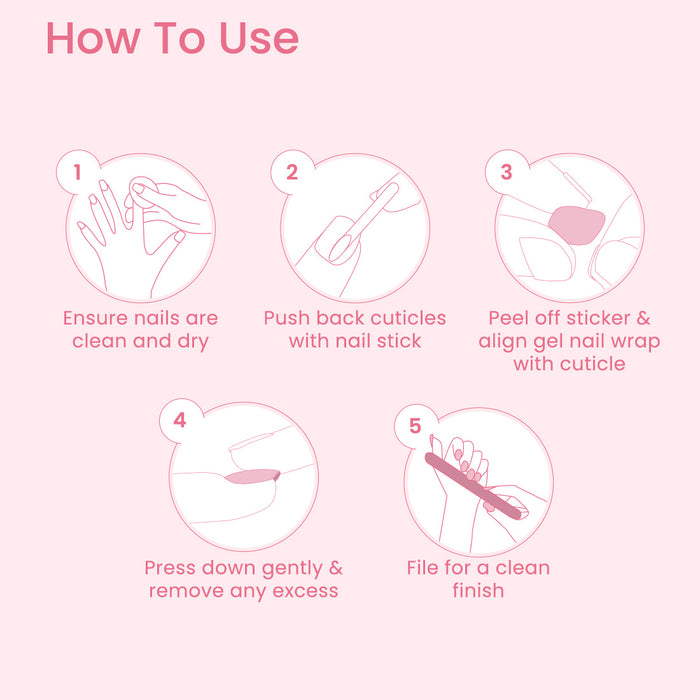 How To Use

1
Ensure nails are clean and dry

2
Push back cuticles with nail stick

3
Peel off sticker & align gel nail wrap with cuticle

4
Press down gently & remove any excess

5
File for a clean finish