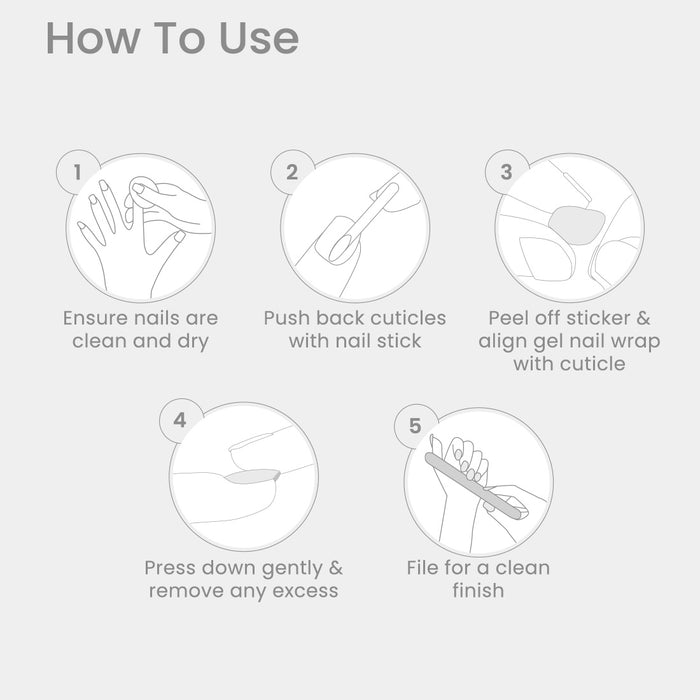 How To Use

1
Ensure nails are clean and dry

2
Push back cuticles with nail stick

3
Peel off sticker & align gel nail wrap with cuticle

4
Press down gently & remove any excess

5
File for a clean finish