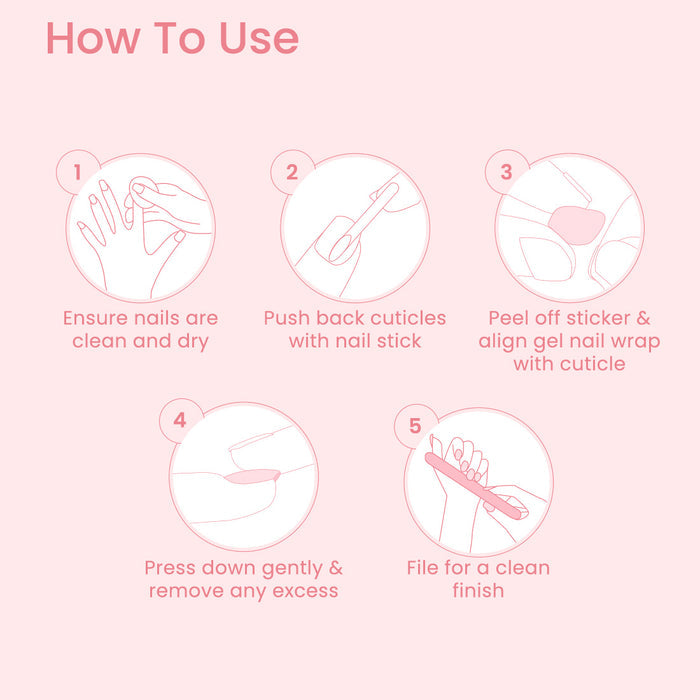 How To Use

1
Ensure nails are clean and dry

2
Push back cuticles with nail stick

3
Peel off sticker & align gel nail wrap with cuticle

4
Press down gently & remove any excess

5
File for a clean finish