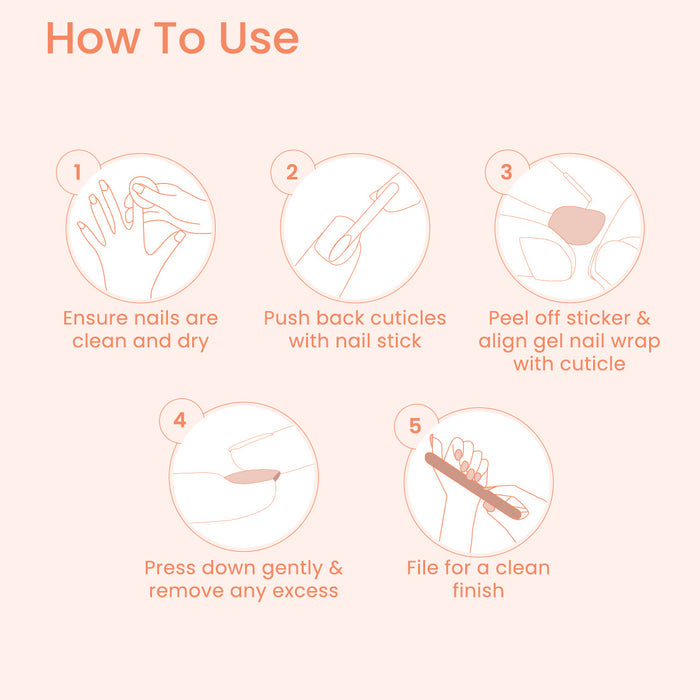 How To Use

1

Ensure nails are clean and dry

2

Push back cuticles with nail stick

3

Peel off sticker & align gel nail wrap with cuticle

4

Press down gently & remove any excess

5

File for a clean finish