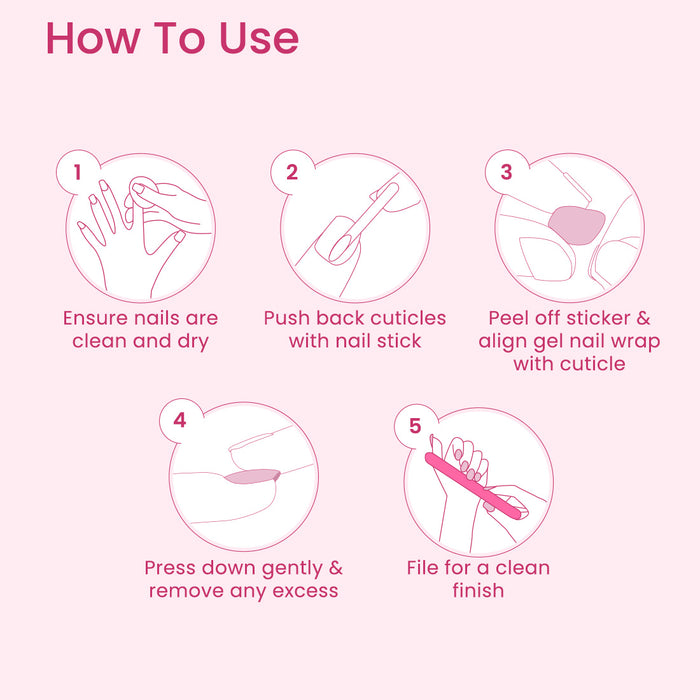 How To Use

1
Ensure nails are clean and dry

2
Push back cuticles with nail stick

3
Peel off sticker & align gel nail wrap with cuticle

4
Press down gently & remove any excess

5
File for a clean finish