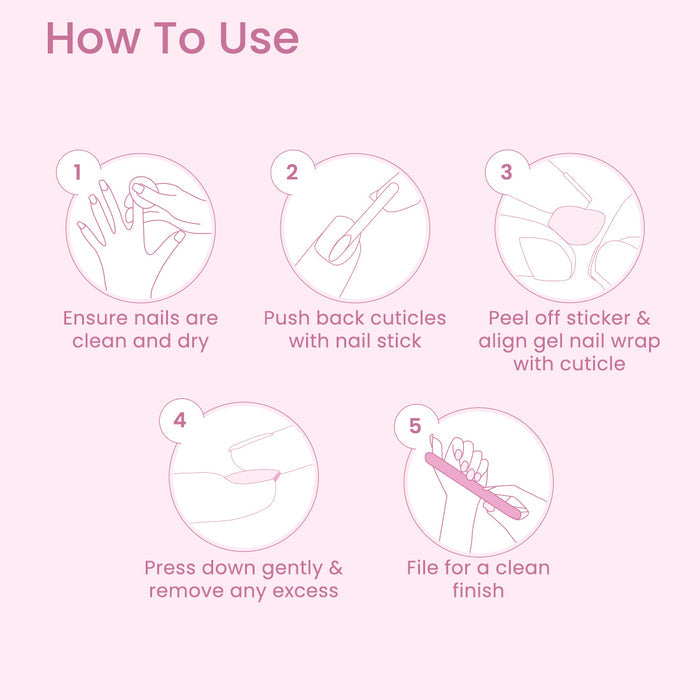 How To Use

1
Ensure nails are clean and dry

2
Push back cuticles with nail stick

3
Peel off sticker & align gel nail wrap with cuticle

4
Press down gently & remove any excess

5
File for a clean finish